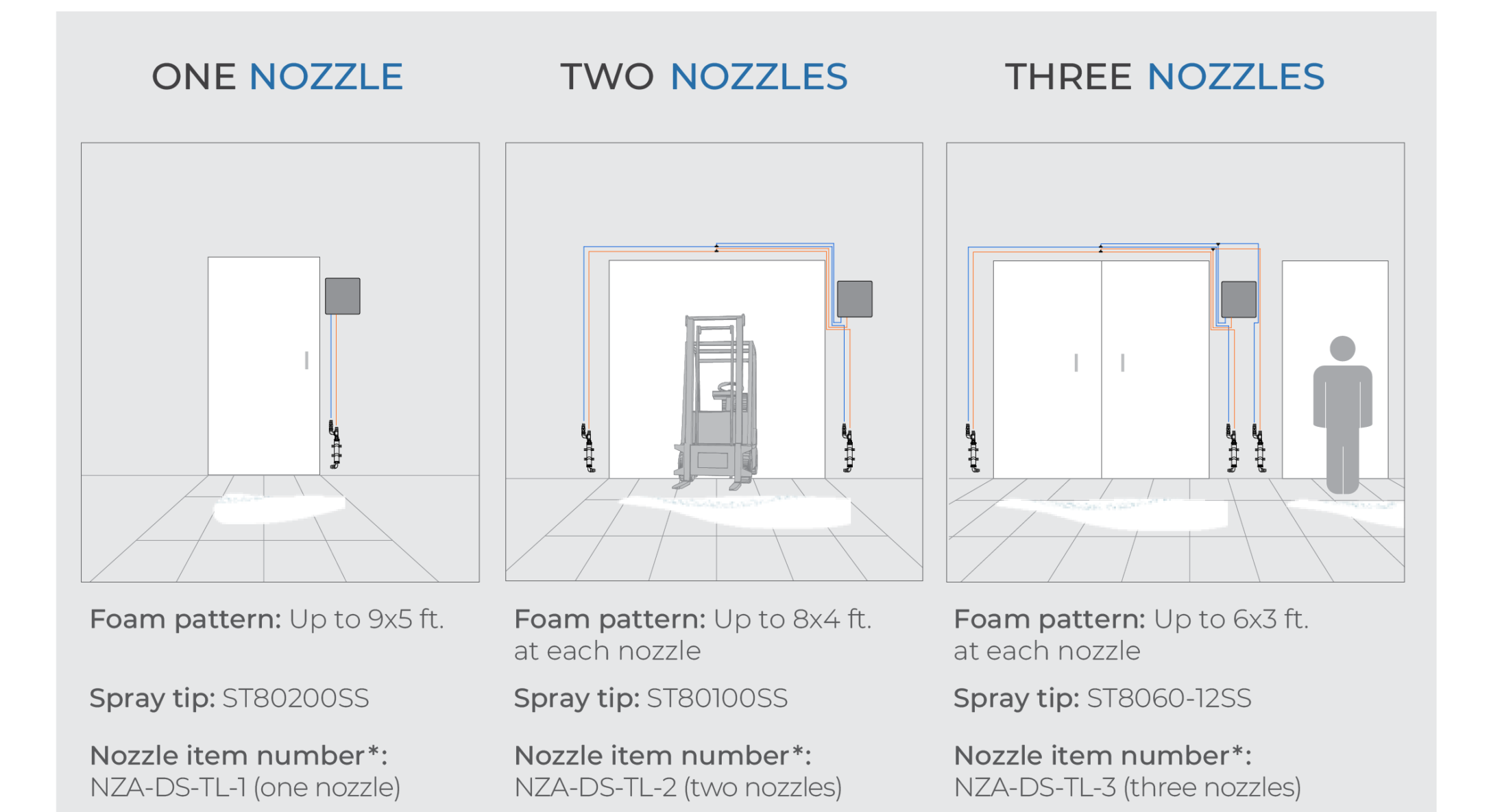 ONE NOZZLE

Foam pattern: Up to 9x5 ft.

Spray tip: ST80200SS

Nozzle item number*:
NZA-DS-TL-1 (one nozzle)

TWO NOZZLES

Foam pattern: Up to 8x4 ft. at each nozzle

Spray tip: ST80100SS

Nozzle item number*:
NZA-DS-TL-2 (two nozzles)

THREE NOZZLES

Foam pattern: Up to 6x3 ft. at each nozzle

Spray tip: ST8060-12SS

Nozzle item number*:
NZA-DS-TL-3 (three nozzles)