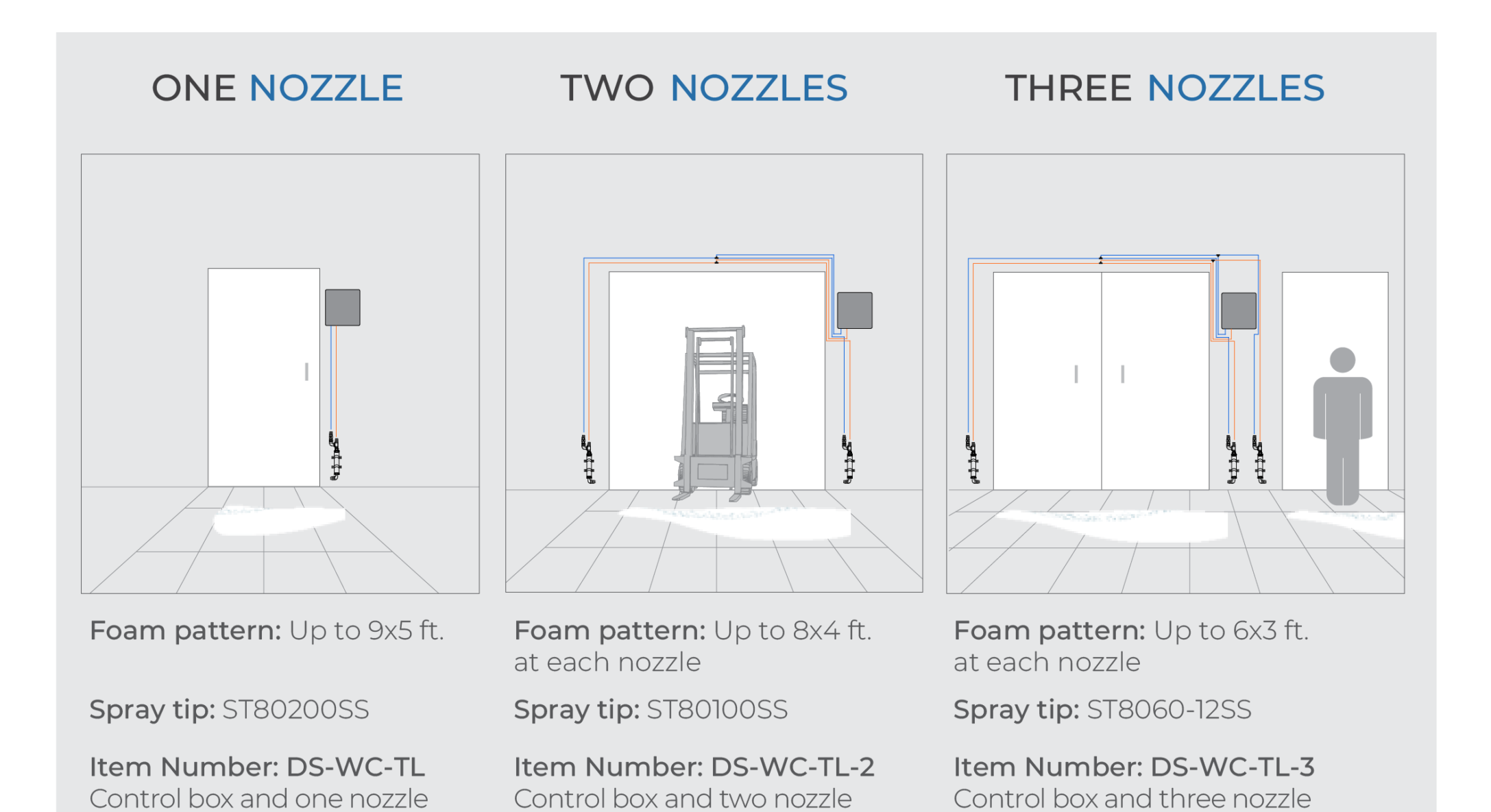 ONE NOZZLE

Foam pattern: Up to 9x5 ft.

Spray tip: ST80200SS

Item Number: DS-WC-TL
Control box and one nozzle

TWO NOZZLES

Foam pattern: Up to 8x4 ft. at each nozzle

Spray tip: ST80100SS

Item Number: DS-WC-TL-2
Control box and two nozzle

THREE NOZZLES

Foam pattern: Up to 6x3 ft. at each nozzle

Spray tip: ST8060-12SS

Item Number: DS-WC-TL-3
Control box and three nozzle